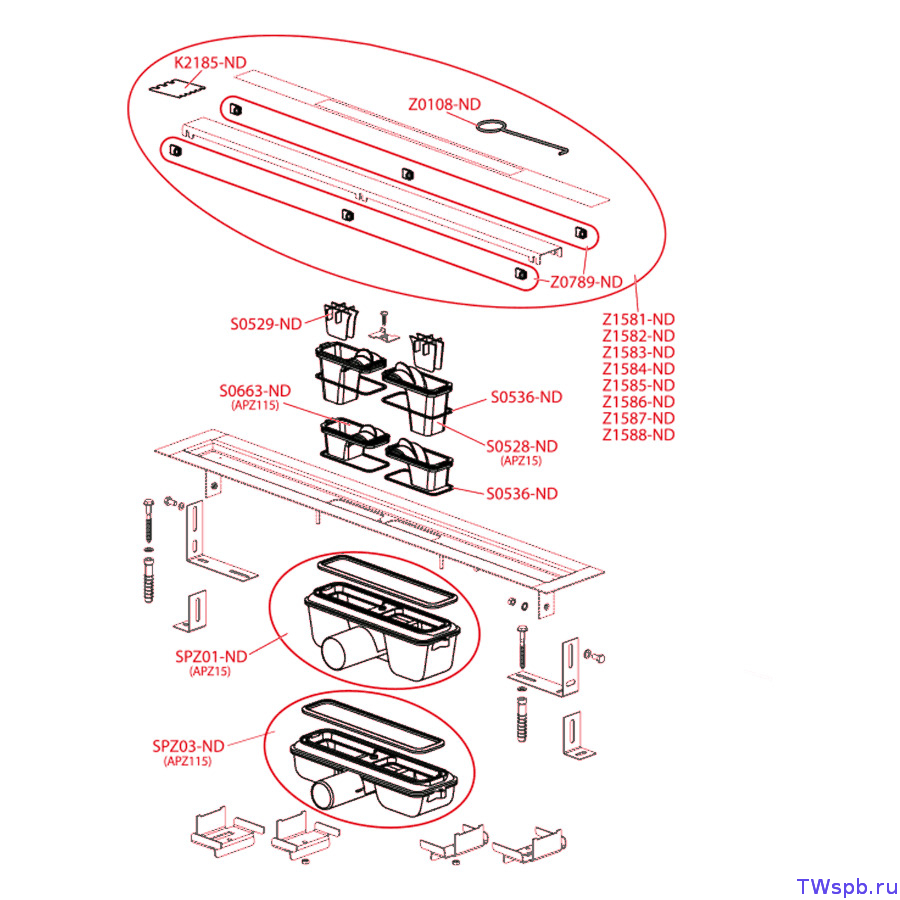 K2185-ND

Z0108-ND

Z0789-ND

Z1581-ND
Z1582-ND
Z1583-ND
Z1584-ND
Z1585-ND
Z1586-ND
Z1587-ND
Z1588-ND

S0529-ND

S0663-ND
(APZ115)

S0536-ND

S0528-ND
(APZ15)

S0536-ND

SPZ01-ND
(APZ15)

SPZ03-ND
(APZ115)

TWspb.ru